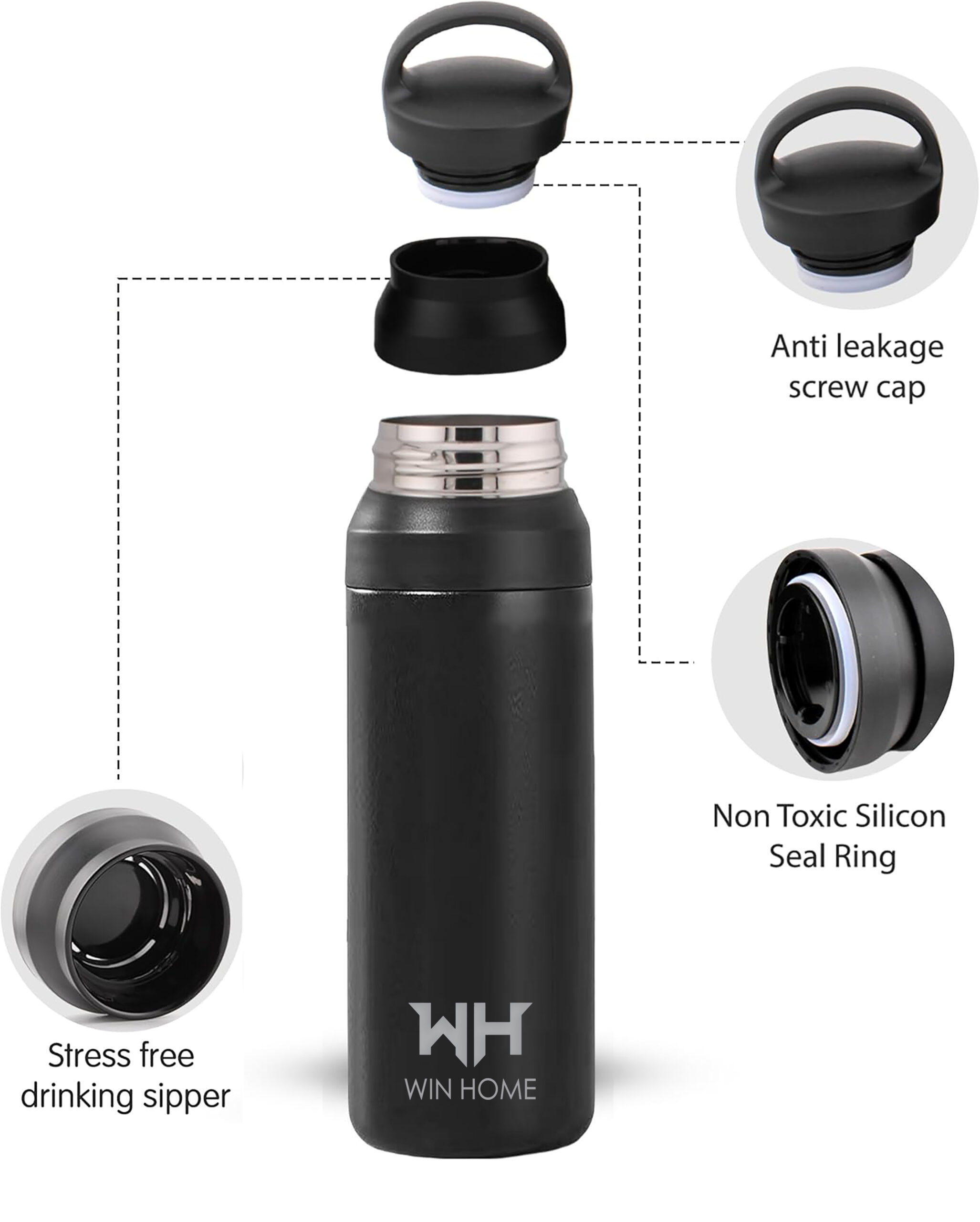 Anti leakage screw cap

Non Toxic Silicon Seal Ring

Stress free drinking sipper

WH
WIN HOME